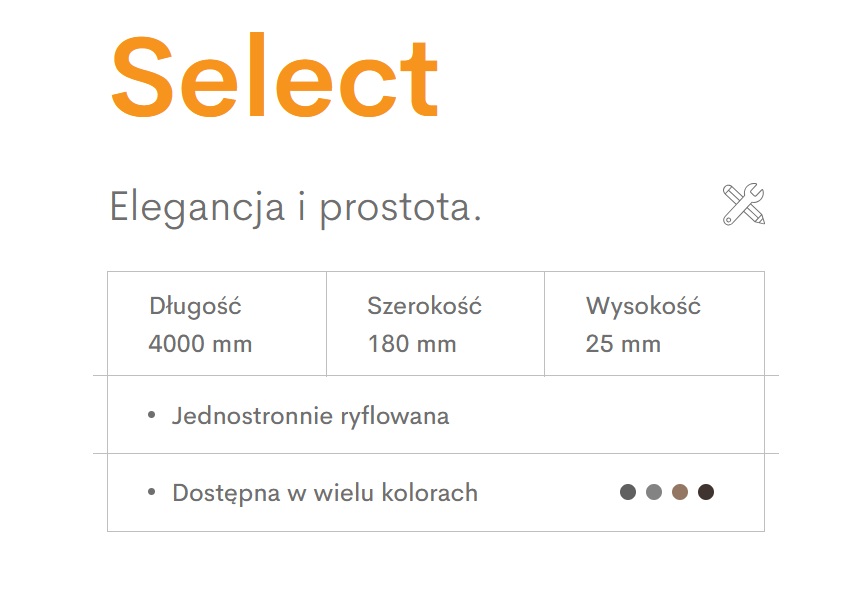 Select

Elegancja i prostota.

| Długość 4000 mm | Szerokość 180 mm | Wysokość 25 mm |
|---|---|---|
| • Jednostronnie ryflowana | | |
| • Dostępna w wielu kolorach | | |